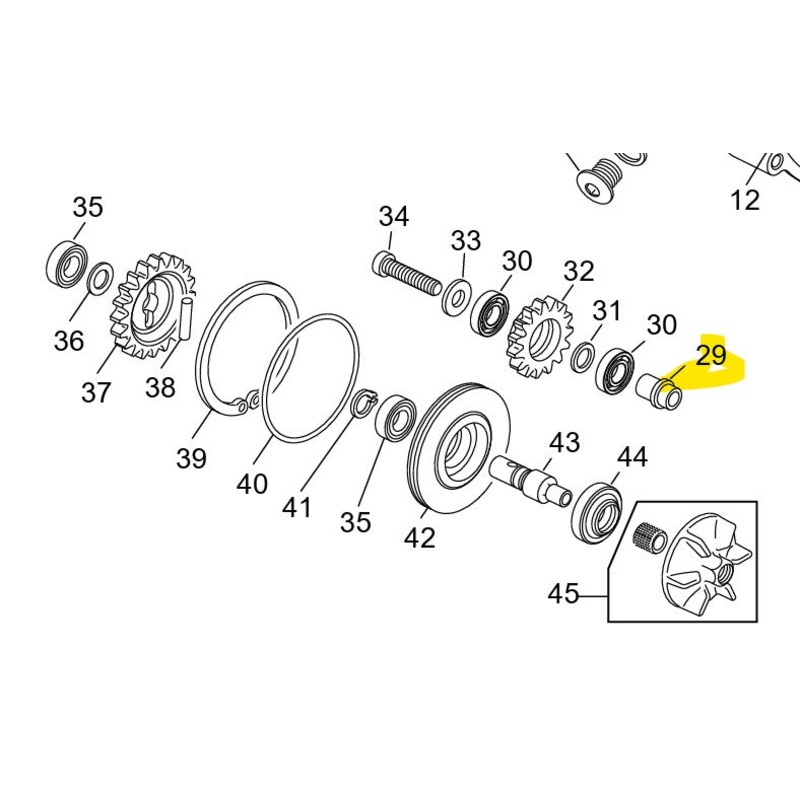 12
35
34
33
30
32
31
30
29
36
37
38
39
40
41
35
42
43
44
45