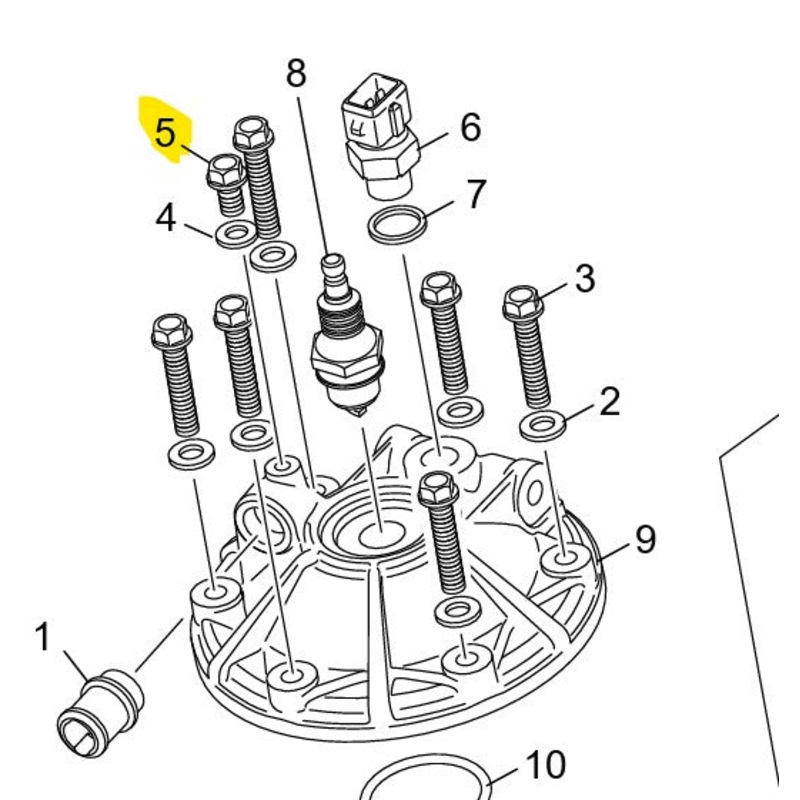 8
5
6
7
4
3
2
9
1
10